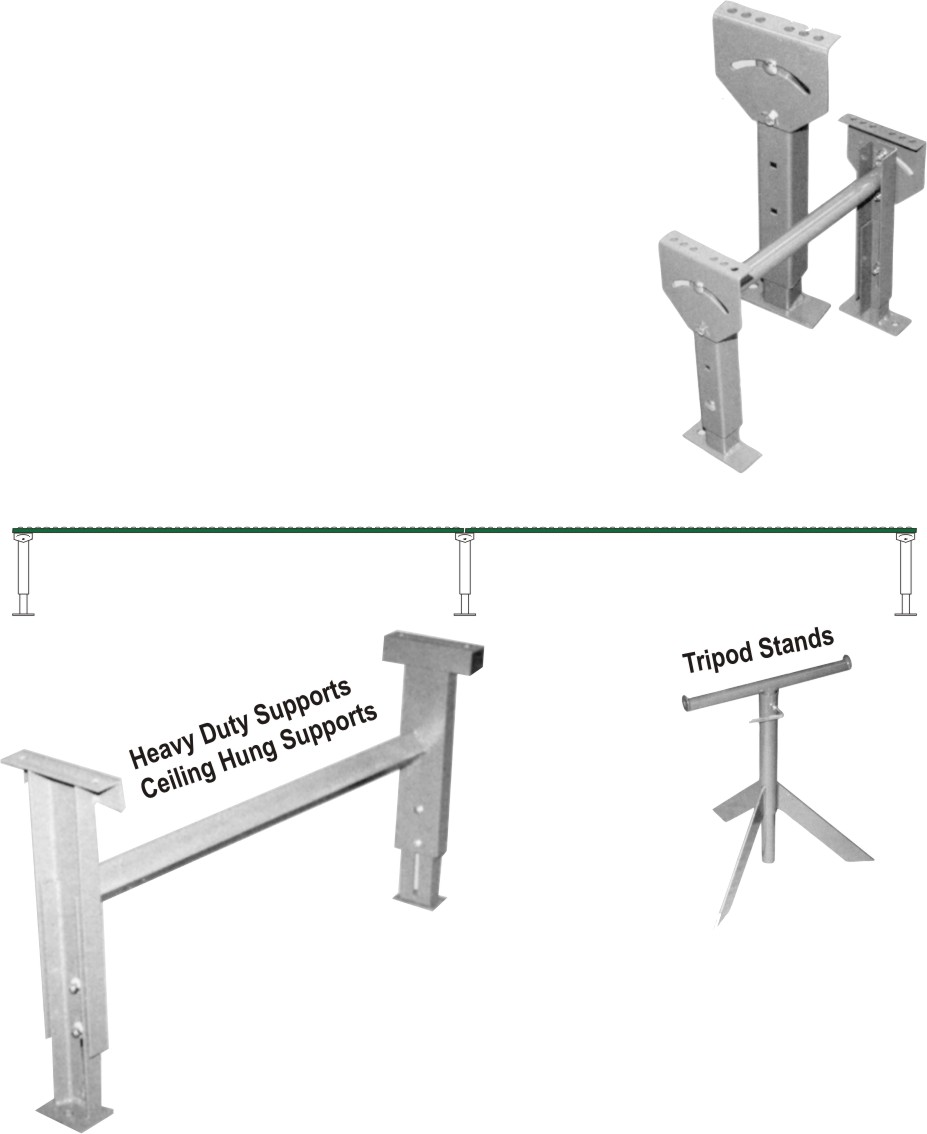 Heavy Duty Supports
Ceiling Hung Supports

Tripod Stands